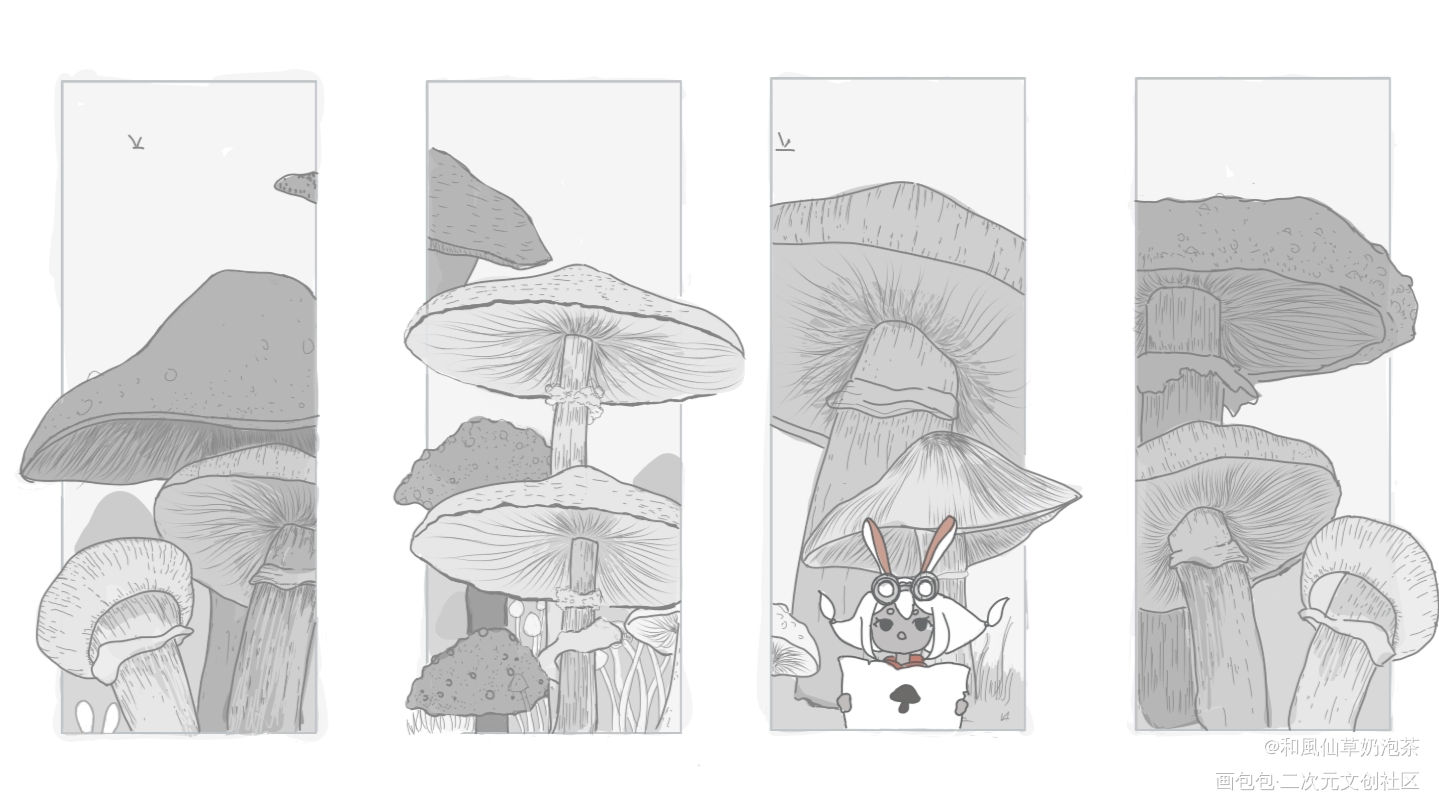 @和風仙草奶泡茶
画包包·二次元文创社区