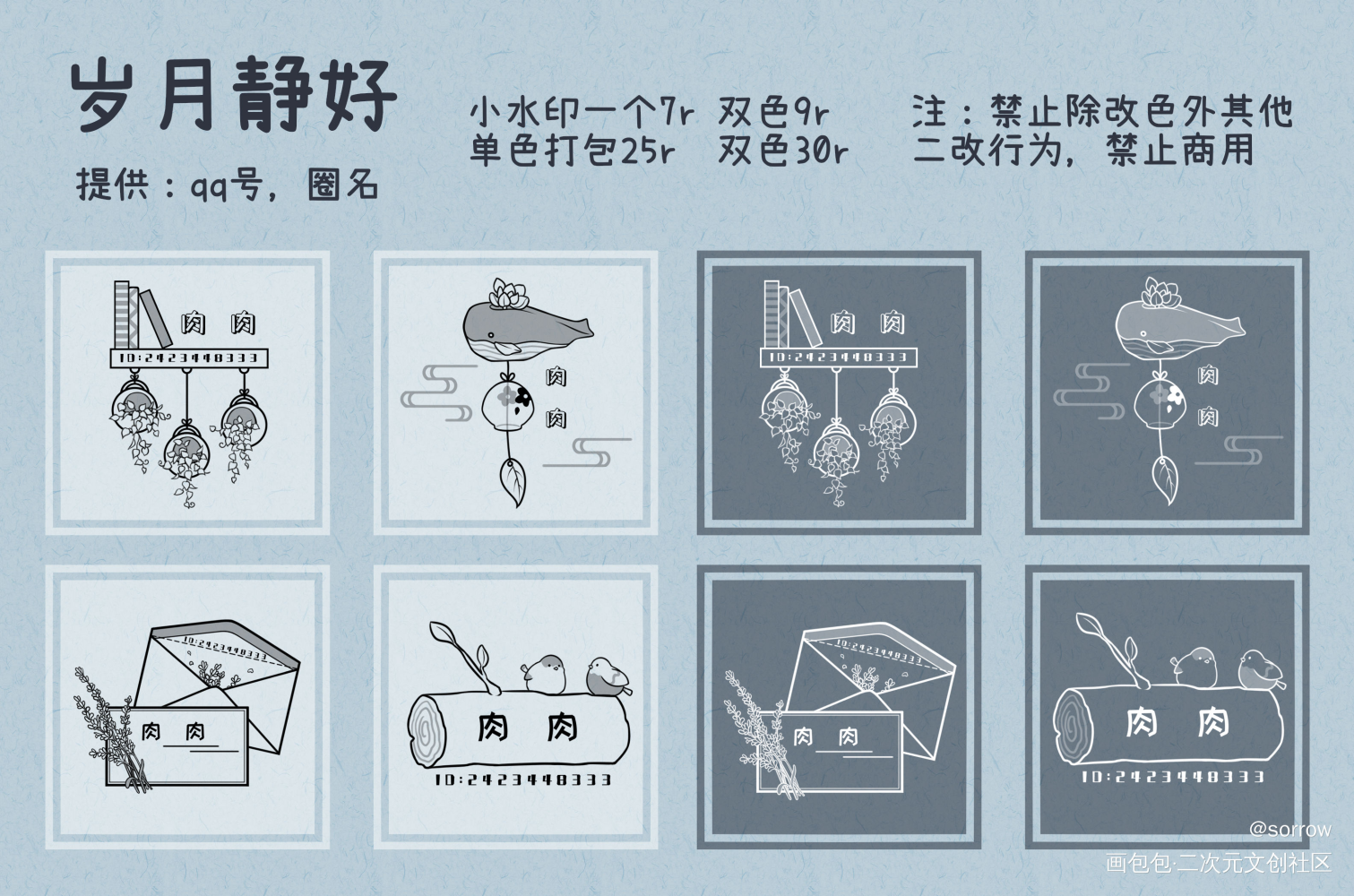 岁月静好

提供：qq号，圈名

小水印一个7r 双色9r
单色打包25r 双色30r

注：禁止除改色外其他二改行为，禁止商用

肉 肉
ID:2423448333

肉
肉

肉 肉
ID:2423448333

肉
肉

ID:2423448333
肉 肉

肉 肉
ID:2423448333

ID:2423448333
肉 肉

肉 肉
ID:2423448333

@sorrow
画包包·二次元文创社区